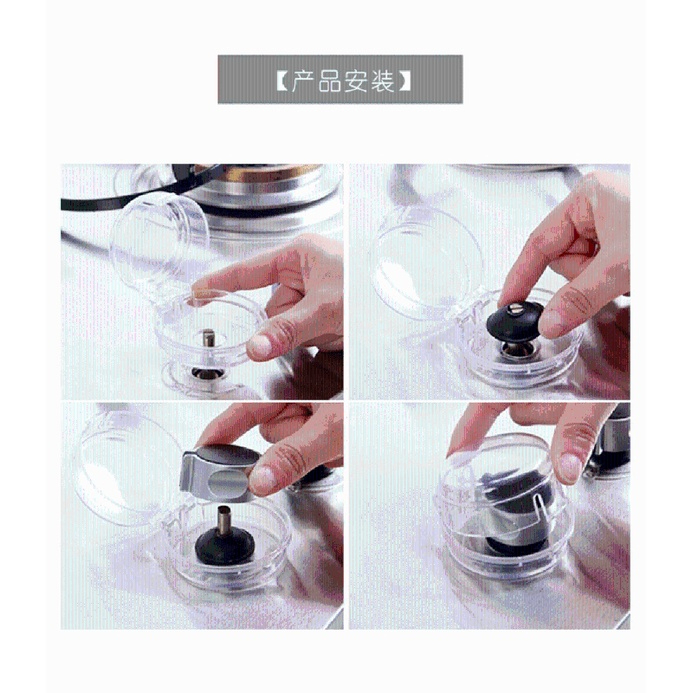 【产品安装】